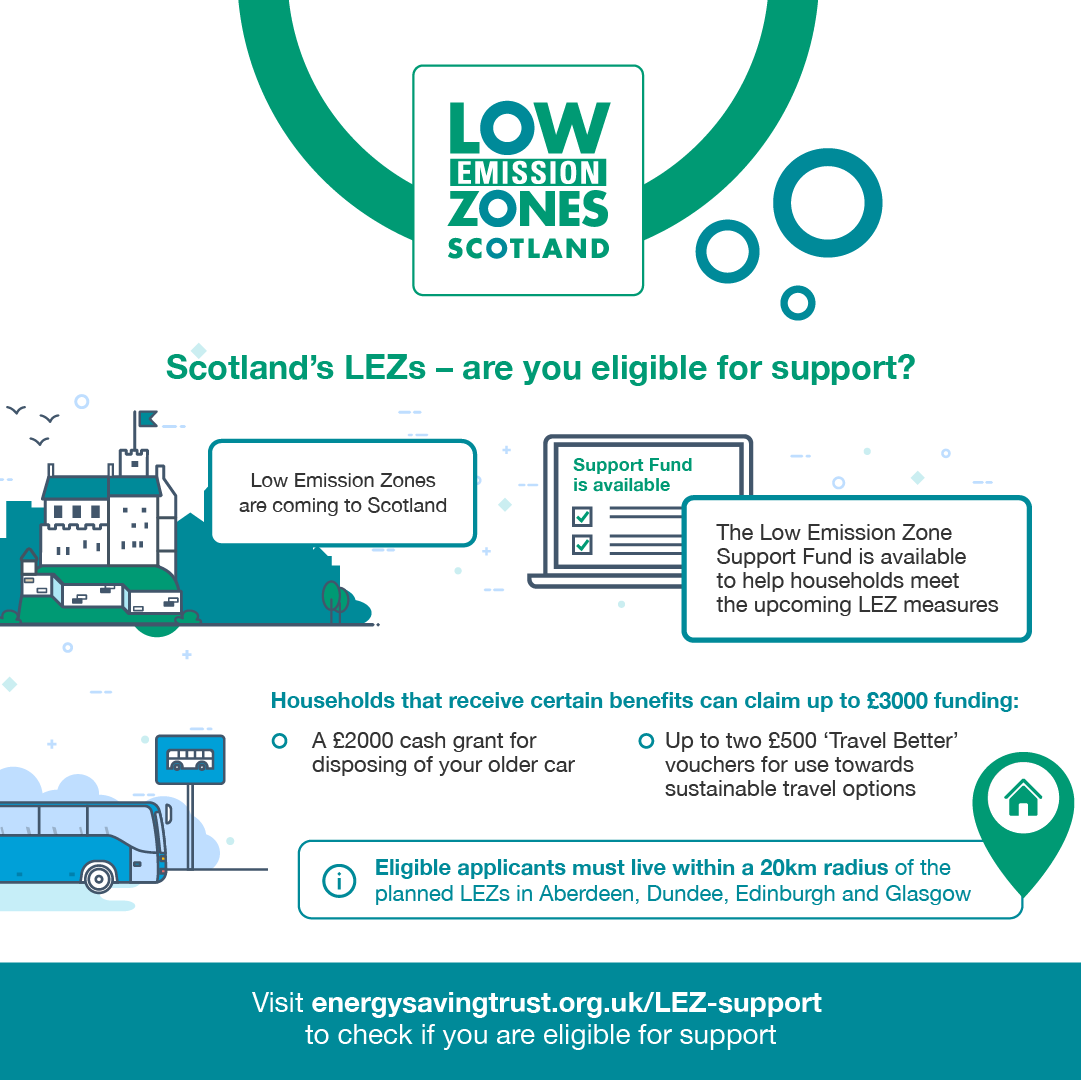 LOW EMISSION ZONES SCOTLAND

Scotland's LEZs – are you eligible for support?

Low Emission Zones are coming to Scotland

Support Fund is available

The Low Emission Zone Support Fund is available to help households meet the upcoming LEZ measures

Households that receive certain benefits can claim up to £3000 funding:

A £2000 cash grant for disposing of your older car

Up to two £500 'Travel Better' vouchers for use towards sustainable travel options

Eligible applicants must live within a 20km radius of the planned LEZs in Aberdeen, Dundee, Edinburgh and Glasgow

Visit energysavingtrust.org.uk/LEZ-support to check if you are eligible for support